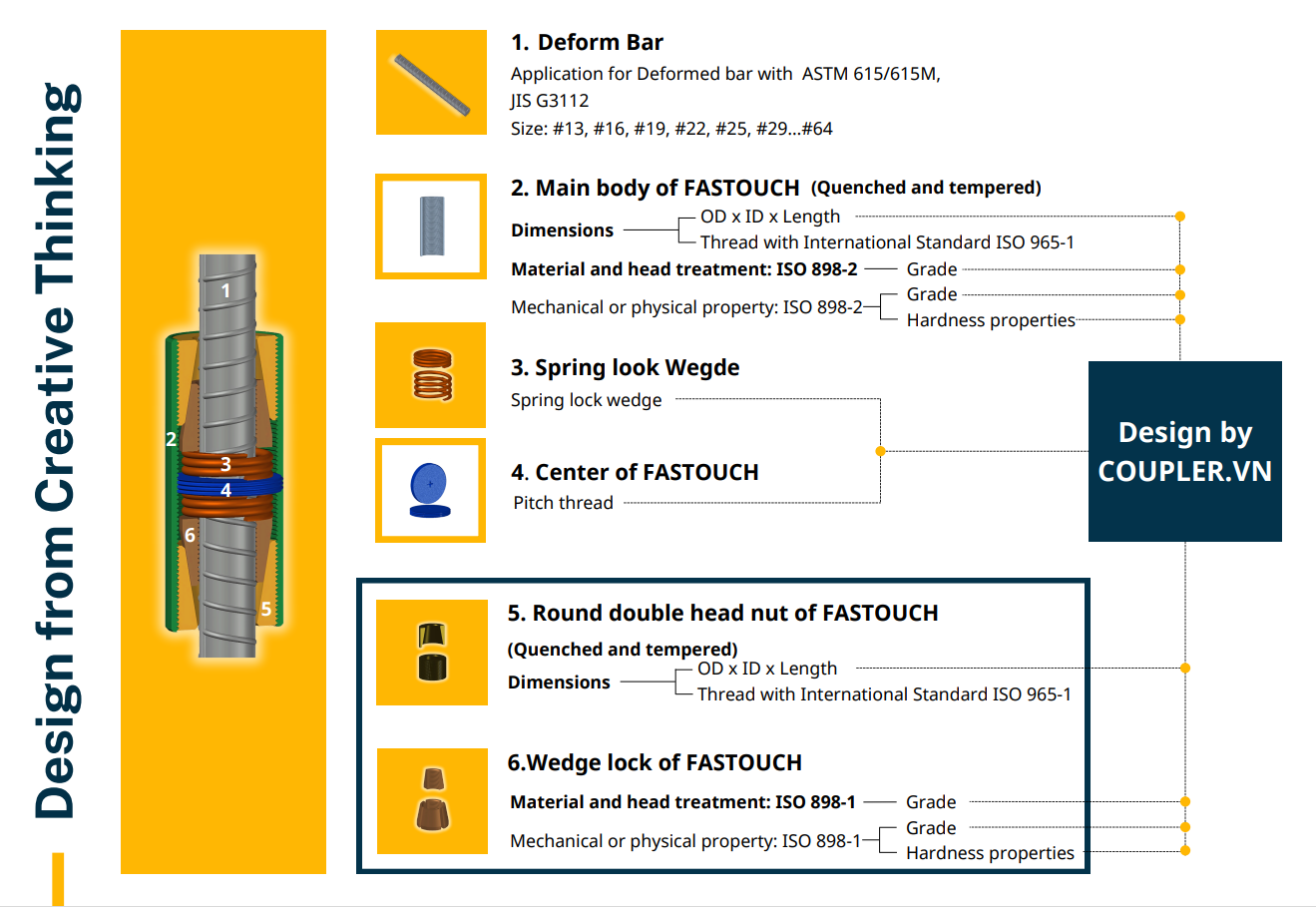 Design from Creative Thinking

1
2
3
4
6
5

1. Deform Bar
Application for Deformed bar with ASTM 615/615M, JIS G3112
Size: #13, #16, #19, #22, #25, #29...#64

2. Main body of FASTOUCH (Quenched and tempered)
Dimensions
OD x ID x Length
Thread with International Standard ISO 965-1
Material and head treatment: ISO 898-2 Grade
Mechanical or physical property: ISO 898-2 Grade
Hardness properties

3. Spring look Wegde
Spring lock wedge

4. Center of FASTOUCH
Pitch thread

Design by COUPLER.VN

5. Round double head nut of FASTOUCH
(Quenched and tempered)
Dimensions
OD x ID x Length
Thread with International Standard ISO 965-1

6.Wedge lock of FASTOUCH
Material and head treatment: ISO 898-1 Grade
Mechanical or physical property: ISO 898-1 Grade
Hardness properties